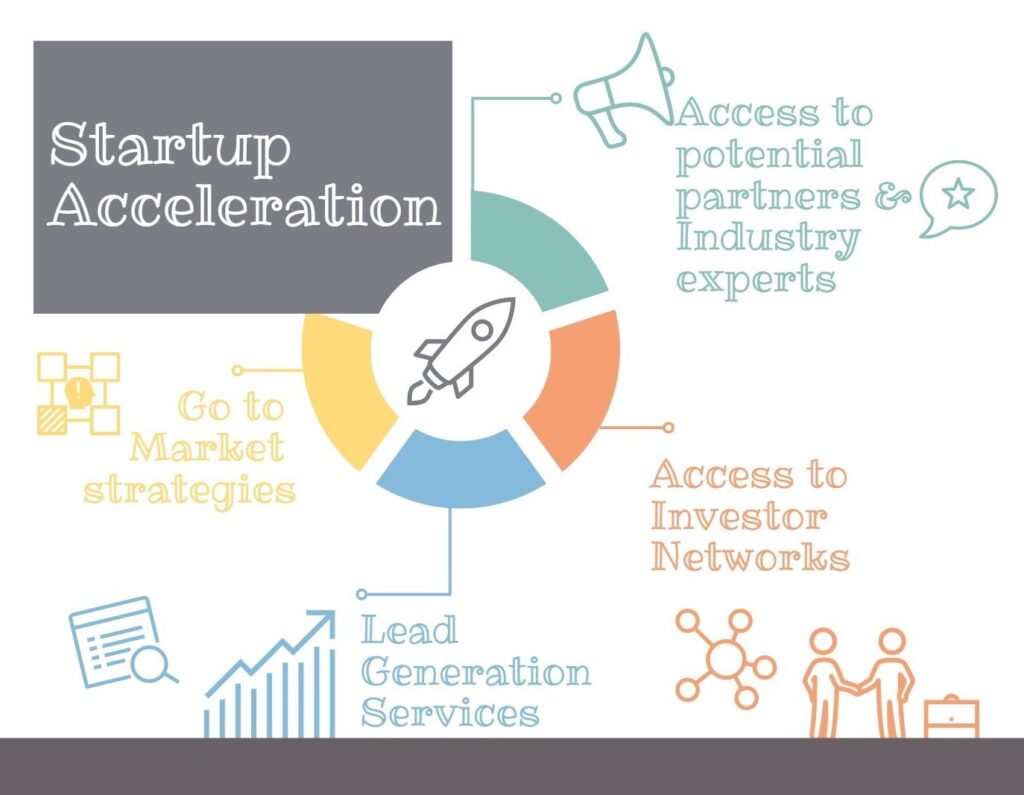 Startup Acceleration

Access to potential partners & Industry experts

Go to Market strategies

Access to Investor Networks

Lead Generation Services